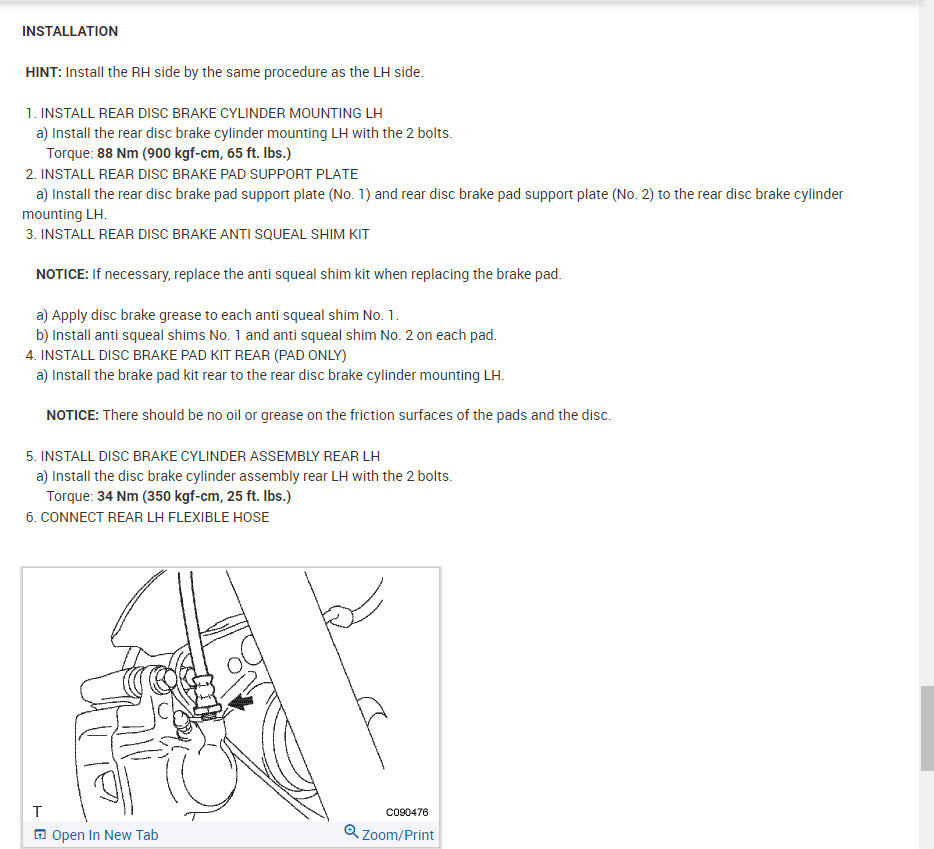 INSTALLATION

HINT: Install the RH side by the same procedure as the LH side.

1. INSTALL REAR DISC BRAKE CYLINDER MOUNTING LH
a) Install the rear disc brake cylinder mounting LH with the 2 bolts.
Torque: 88 Nm (900 kgf-cm, 65 ft. lbs.)
2. INSTALL REAR DISC BRAKE PAD SUPPORT PLATE
a) Install the rear disc brake pad support plate (No. 1) and rear disc brake pad support plate (No. 2) to the rear disc brake cylinder mounting LH.
3. INSTALL REAR DISC BRAKE ANTI SQUEAL SHIM KIT

NOTICE: If necessary, replace the anti squeal shim kit when replacing the brake pad.

a) Apply disc brake grease to each anti squeal shim No. 1.
b) Install anti squeal shims No. 1 and anti squeal shim No. 2 on each pad.
4. INSTALL DISC BRAKE PAD KIT REAR (PAD ONLY)
a) Install the brake pad kit rear to the rear disc brake cylinder mounting LH.

NOTICE: There should be no oil or grease on the friction surfaces of the pads and the disc.

5. INSTALL DISC BRAKE CYLINDER ASSEMBLY REAR LH
a) Install the disc brake cylinder assembly rear LH with the 2 bolts.
Torque: 34 Nm (350 kgf-cm, 25 ft. lbs.)
6. CONNECT REAR LH FLEXIBLE HOSE

T
C090476
Open In New Tab
Zoom/Print