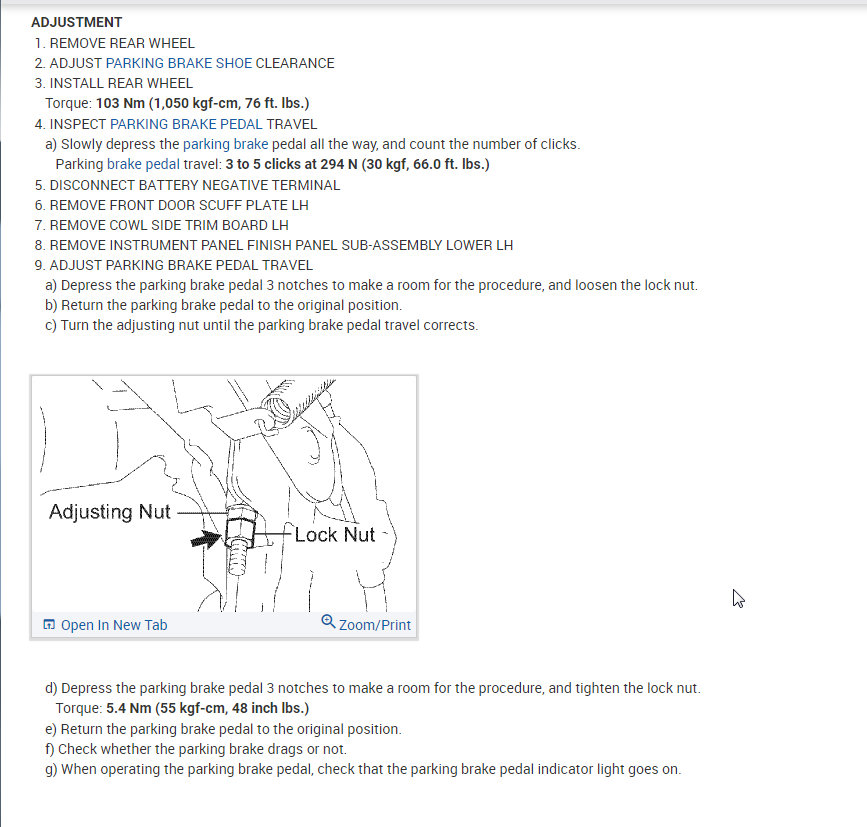 ADJUSTMENT
1. REMOVE REAR WHEEL
2. ADJUST PARKING BRAKE SHOE CLEARANCE
3. INSTALL REAR WHEEL
Torque: 103 Nm (1,050 kgf-cm, 76 ft. lbs.)
4. INSPECT PARKING BRAKE PEDAL TRAVEL
a) Slowly depress the parking brake pedal all the way, and count the number of clicks.
Parking brake pedal travel: 3 to 5 clicks at 294 N (30 kgf, 66.0 ft. lbs.)
5. DISCONNECT BATTERY NEGATIVE TERMINAL
6. REMOVE FRONT DOOR SCUFF PLATE LH
7. REMOVE COWL SIDE TRIM BOARD LH
8. REMOVE INSTRUMENT PANEL FINISH PANEL SUB-ASSEMBLY LOWER LH
9. ADJUST PARKING BRAKE PEDAL TRAVEL
a) Depress the parking brake pedal 3 notches to make a room for the procedure, and loosen the lock nut.
b) Return the parking brake pedal to the original position.
c) Turn the adjusting nut until the parking brake pedal travel corrects.

Adjusting Nut
Lock Nut

Open In New Tab
Zoom/Print

d) Depress the parking brake pedal 3 notches to make a room for the procedure, and tighten the lock nut.
Torque: 5.4 Nm (55 kgf-cm, 48 inch lbs.)
e) Return the parking brake pedal to the original position.
f) Check whether the parking brake drags or not.
g) When operating the parking brake pedal, check that the parking brake pedal indicator light goes on.