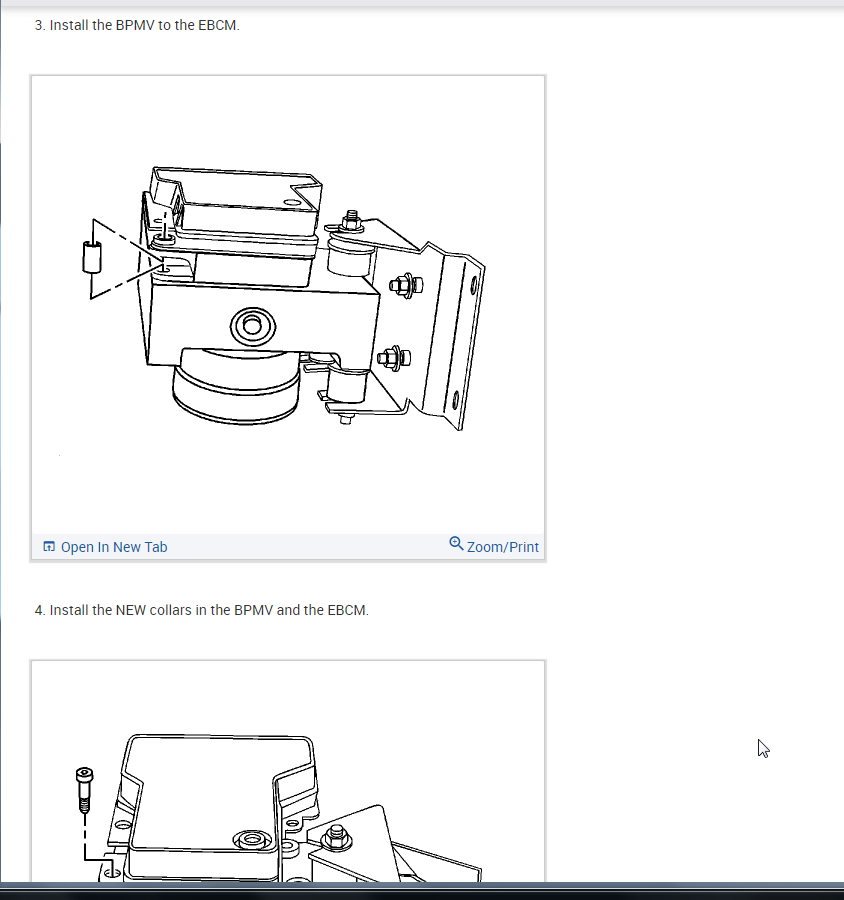 3. Install the BPMV to the EBCM.

Open In New Tab

Zoom/Print

4. Install the NEW collars in the BPMV and the EBCM.