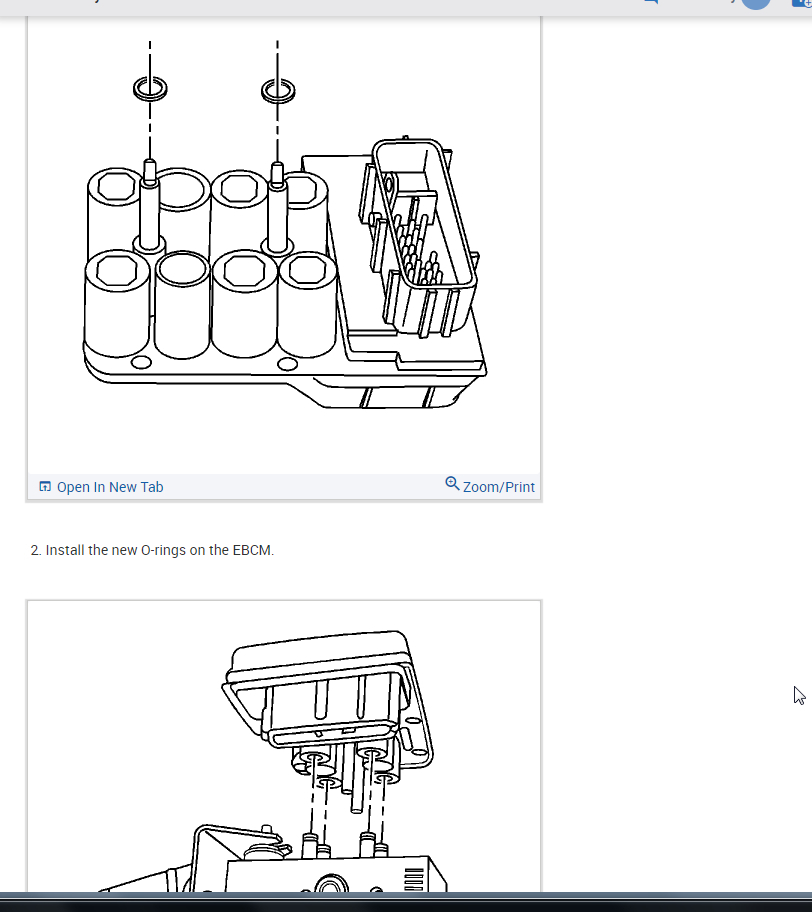 Open In New Tab

Zoom/Print

2. Install the new O-rings on the EBCM.