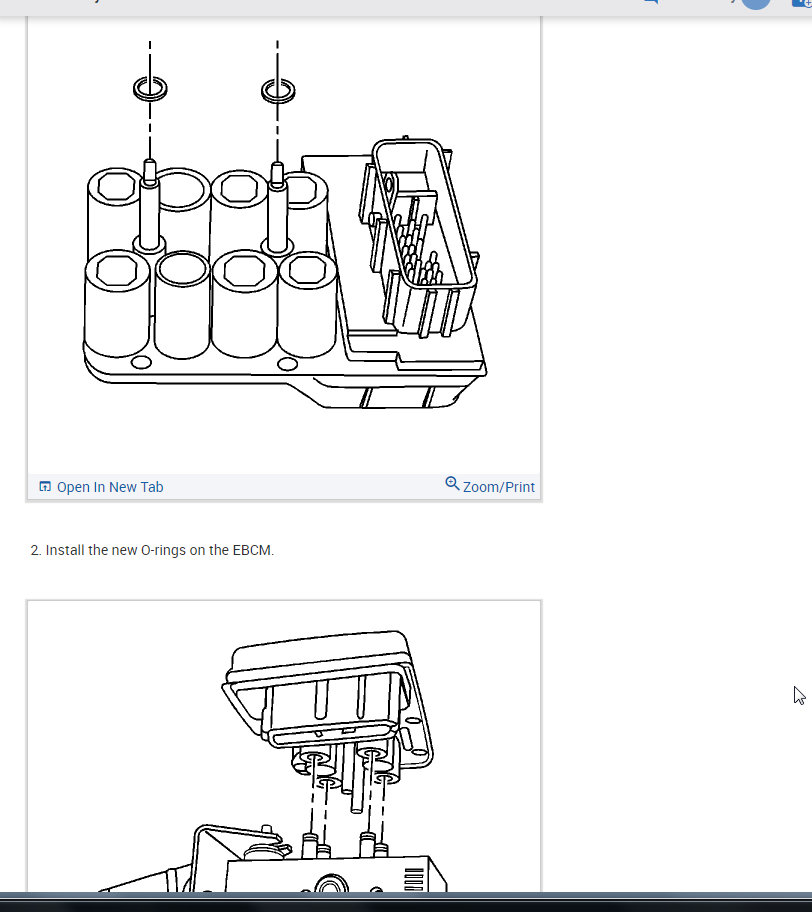 Open In New Tab

Zoom/Print

2. Install the new O-rings on the EBCM.