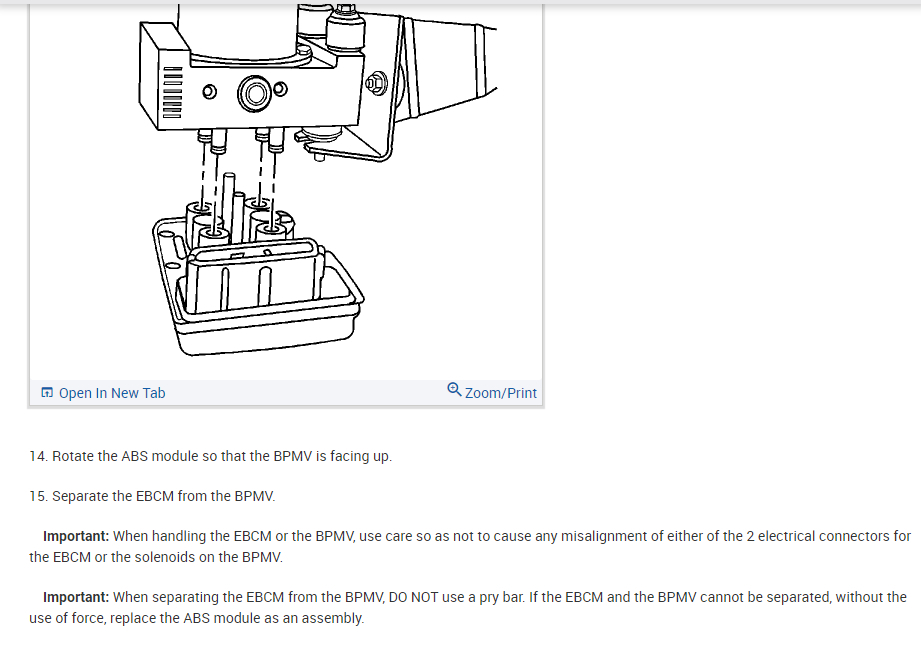 Open In New Tab

Zoom/Print

14. Rotate the ABS module so that the BPMV is facing up.

15. Separate the EBCM from the BPMV.

Important: When handling the EBCM or the BPMV, use care so as not to cause any misalignment of either of the 2 electrical connectors for the EBCM or the solenoids on the BPMV.

Important: When separating the EBCM from the BPMV, DO NOT use a pry bar. If the EBCM and the BPMV cannot be separated, without the use of force, replace the ABS module as an assembly.