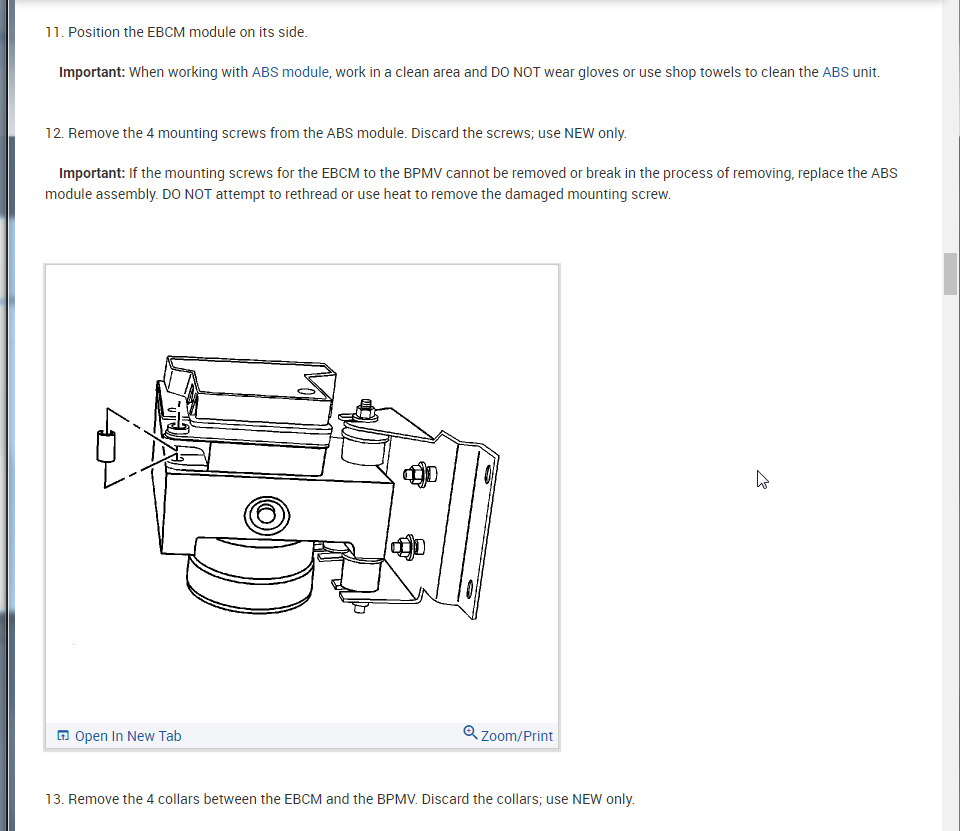 11. Position the EBCM module on its side.

Important: When working with ABS module, work in a clean area and DO NOT wear gloves or use shop towels to clean the ABS unit.

12. Remove the 4 mounting screws from the ABS module. Discard the screws; use NEW only.

Important: If the mounting screws for the EBCM to the BPMV cannot be removed or break in the process of removing, replace the ABS module assembly. DO NOT attempt to rethread or use heat to remove the damaged mounting screw.

Open In New Tab

Zoom/Print

13. Remove the 4 collars between the EBCM and the BPMV. Discard the collars; use NEW only.