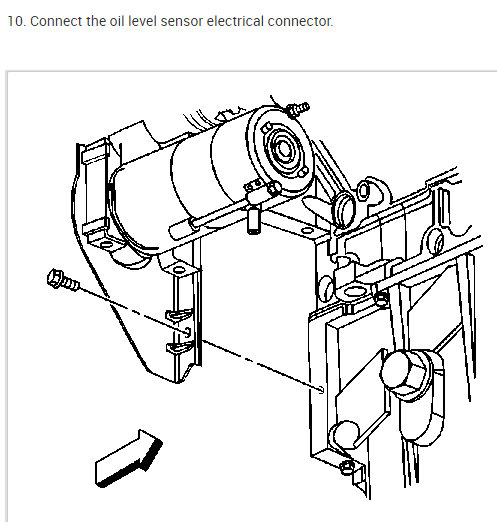 10. Connect the oil level sensor electrical connector.