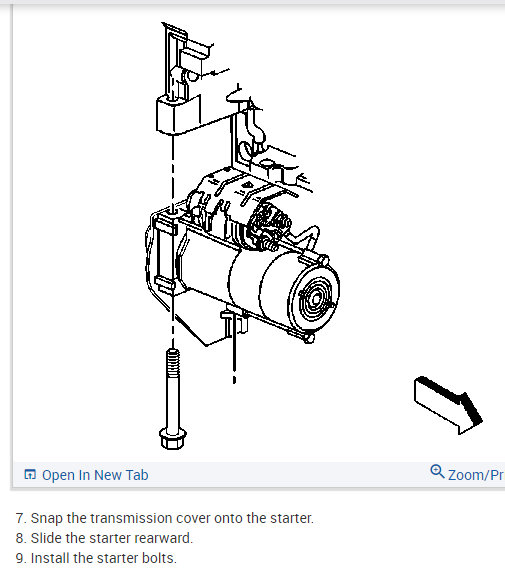 Open In New Tab

Zoom/Pr

7. Snap the transmission cover onto the starter.
8. Slide the starter rearward.
9. Install the starter bolts.