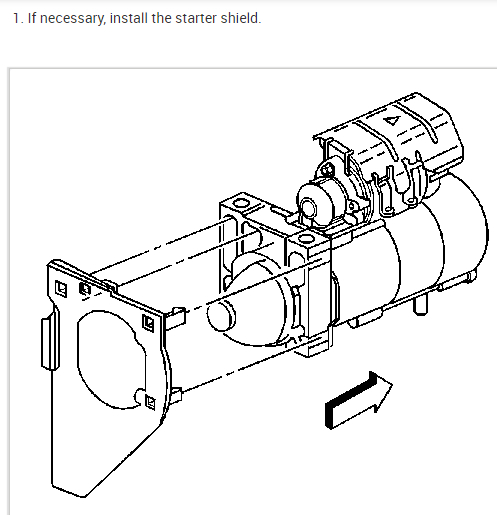 1. If necessary, install the starter shield.