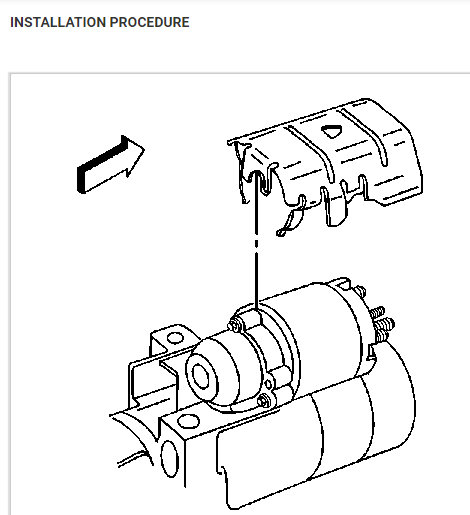 INSTALLATION PROCEDURE