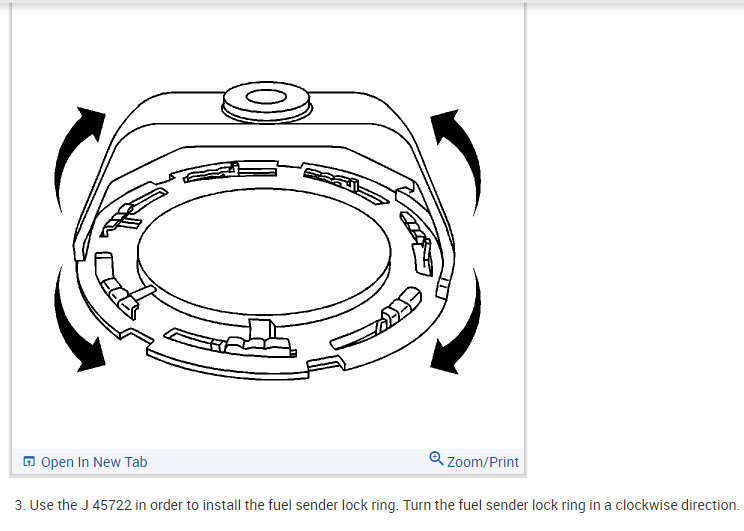 Open In New Tab
Zoom/Print

3. Use the J 45722 in order to install the fuel sender lock ring. Turn the fuel sender lock ring in a clockwise direction.