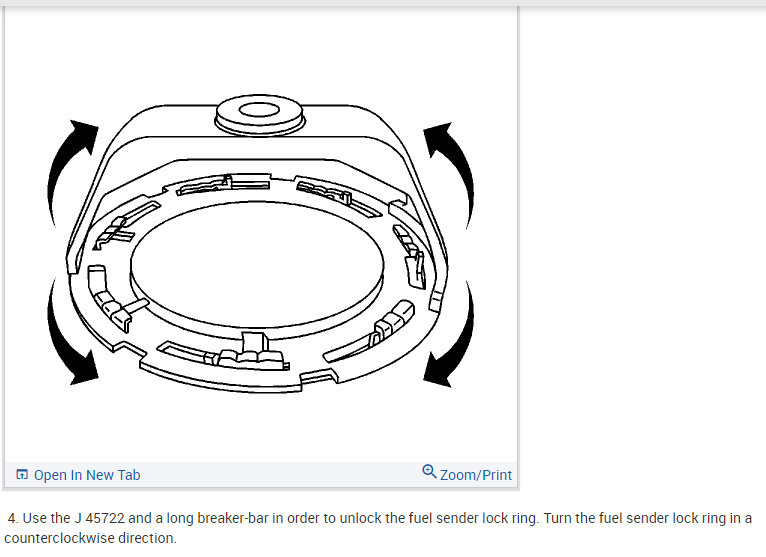 Open In New Tab

Zoom/Print

4. Use the J 45722 and a long breaker-bar in order to unlock the fuel sender lock ring. Turn the fuel sender lock ring in a counterclockwise direction.