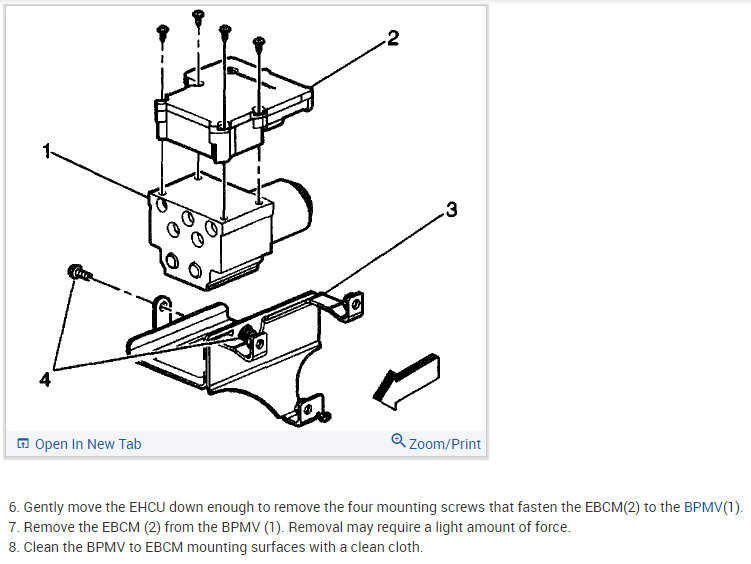 2

1

3

4

Open In New Tab

Zoom/Print

6. Gently move the EHCU down enough to remove the four mounting screws that fasten the EBCM(2) to the BPMV(1).
7. Remove the EBCM (2) from the BPMV (1). Removal may require a light amount of force.
8. Clean the BPMV to EBCM mounting surfaces with a clean cloth.