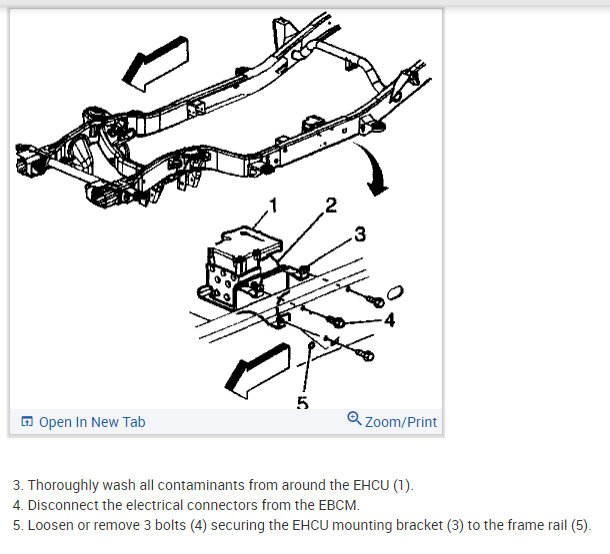 1
2
3
4
5

Open In New Tab
Zoom/Print

3. Thoroughly wash all contaminants from around the EHCU (1).
4. Disconnect the electrical connectors from the EBCM.
5. Loosen or remove 3 bolts (4) securing the EHCU mounting bracket (3) to the frame rail (5).