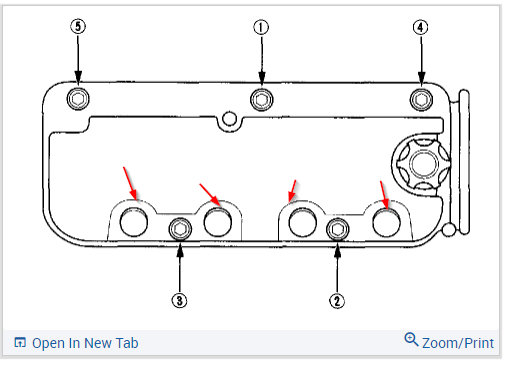 ⑤ ① ④

③ ②

Open In New Tab Zoom/Print