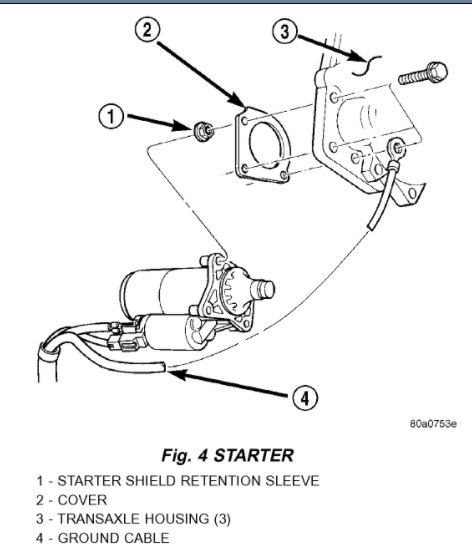 2
3
1
4
80a0753e

Fig. 4 STARTER
1 - STARTER SHIELD RETENTION SLEEVE
2 - COVER
3 - TRANSAXLE HOUSING (3)
4 - GROUND CABLE