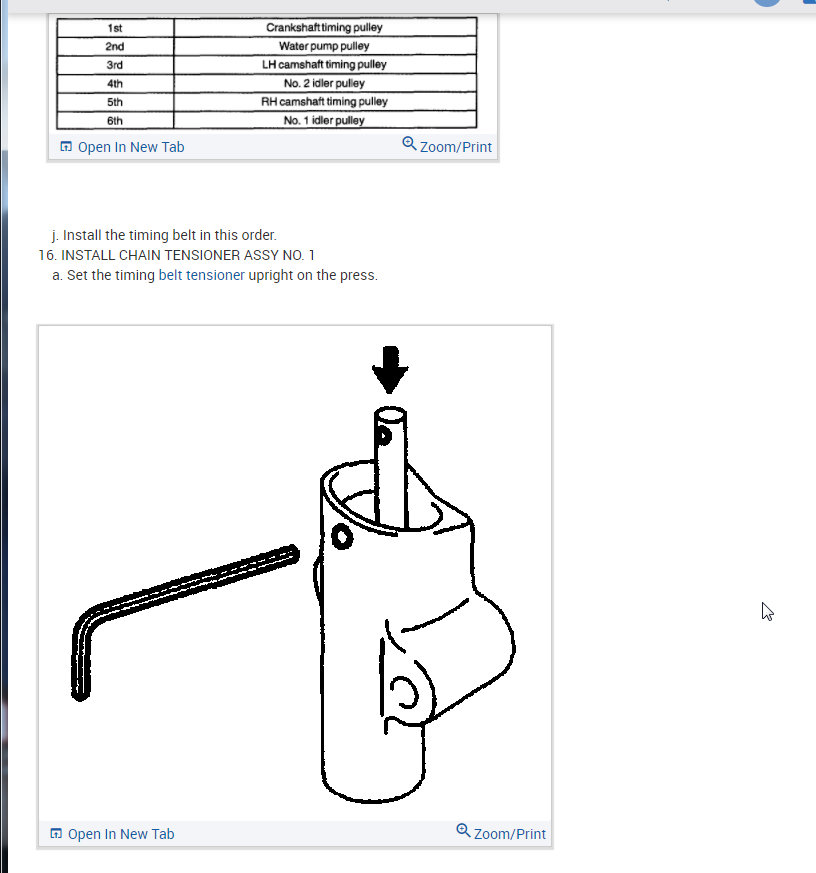 | 1st | Crankshaft timing pulley |
|---|---|
| 2nd | Water pump pulley |
| 3rd | LH camshaft timing pulley |
| 4th | No. 2 idler pulley |
| 5th | RH camshaft timing pulley |
| 6th | No. 1 idler pulley |

Open In New Tab Zoom/Print

j. Install the timing belt in this order.
16. INSTALL CHAIN TENSIONER ASSY NO. 1
a. Set the timing belt tensioner upright on the press.

Open In New Tab Zoom/Print