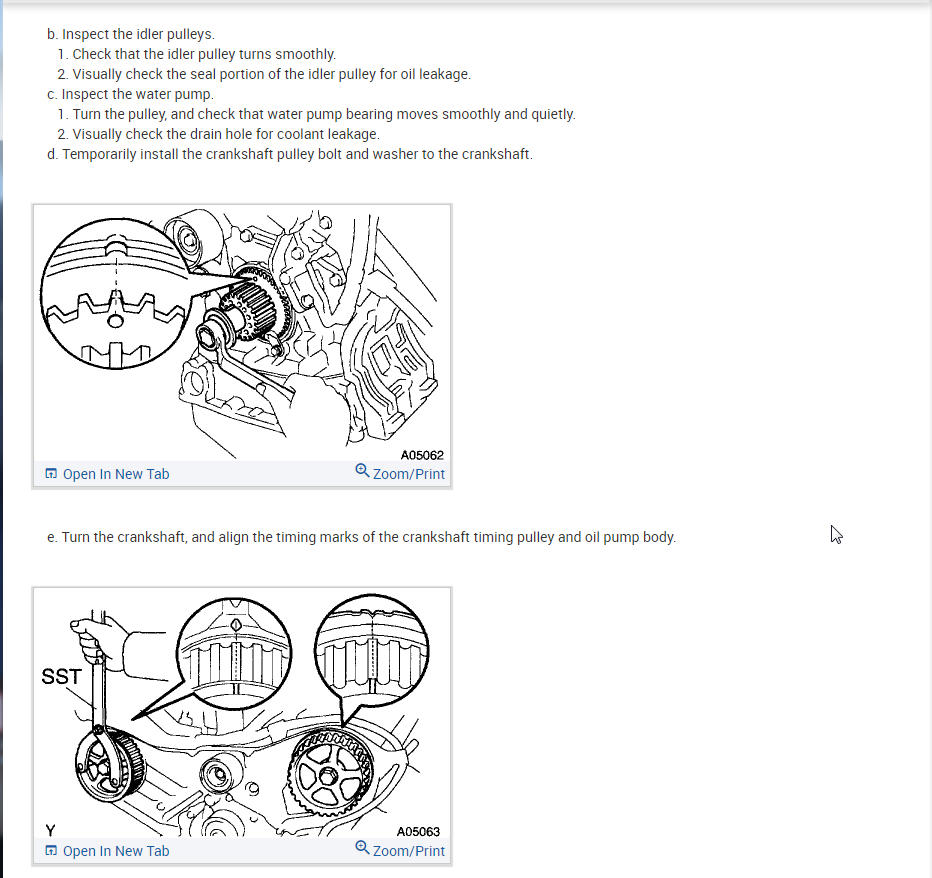 b. Inspect the idler pulleys.
1. Check that the idler pulley turns smoothly.
2. Visually check the seal portion of the idler pulley for oil leakage.
c. Inspect the water pump.
1. Turn the pulley, and check that water pump bearing moves smoothly and quietly.
2. Visually check the drain hole for coolant leakage.
d. Temporarily install the crankshaft pulley bolt and washer to the crankshaft.

A05062
Open In New Tab
Zoom/Print

e. Turn the crankshaft, and align the timing marks of the crankshaft timing pulley and oil pump body.

SST
Y
A05063
Open In New Tab
Zoom/Print