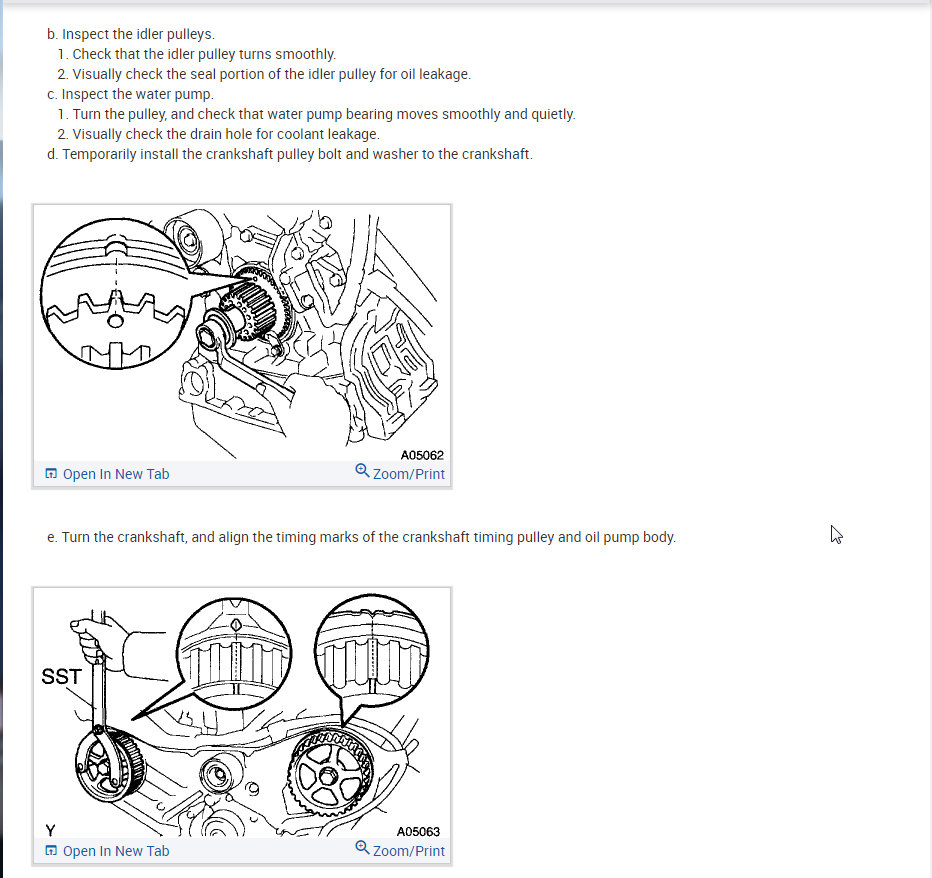 b. Inspect the idler pulleys.
1. Check that the idler pulley turns smoothly.
2. Visually check the seal portion of the idler pulley for oil leakage.
c. Inspect the water pump.
1. Turn the pulley, and check that water pump bearing moves smoothly and quietly.
2. Visually check the drain hole for coolant leakage.
d. Temporarily install the crankshaft pulley bolt and washer to the crankshaft.

A05062
Open In New Tab
Zoom/Print

e. Turn the crankshaft, and align the timing marks of the crankshaft timing pulley and oil pump body.

SST
Y
A05063
Open In New Tab
Zoom/Print