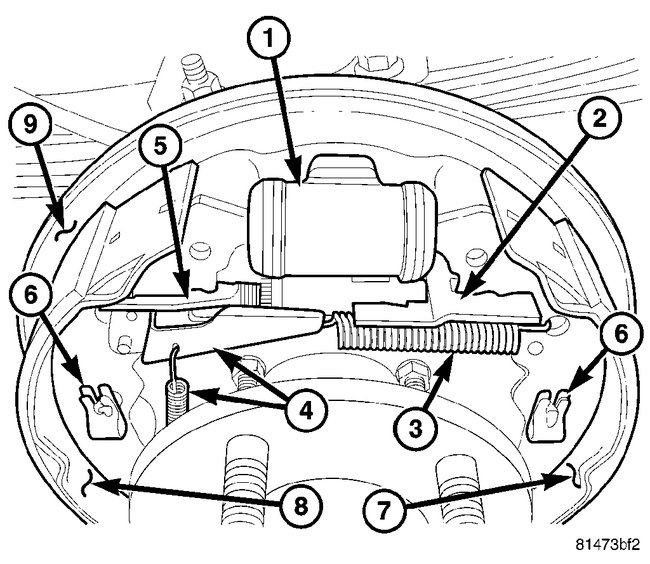 1
9
5
2
6
6
4
3
8
7
81473bf2