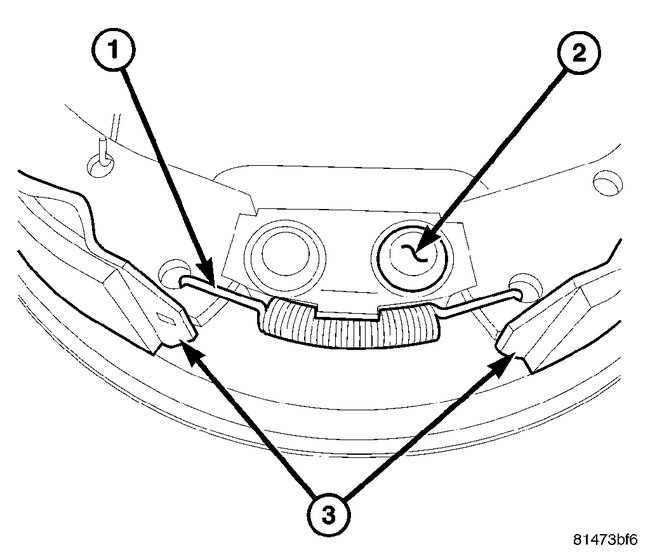 1
2
3
81473bf6