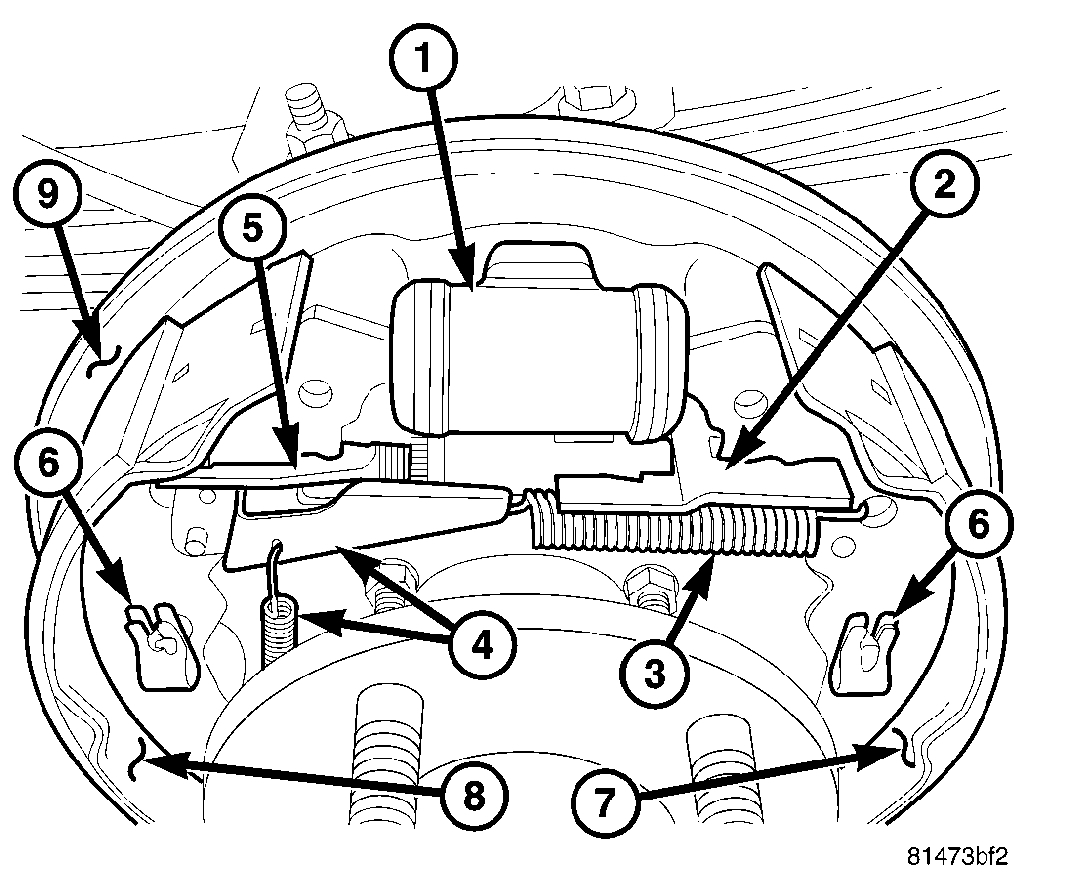 1
9
5
2
6
6
4
3
8
7
81473bf2