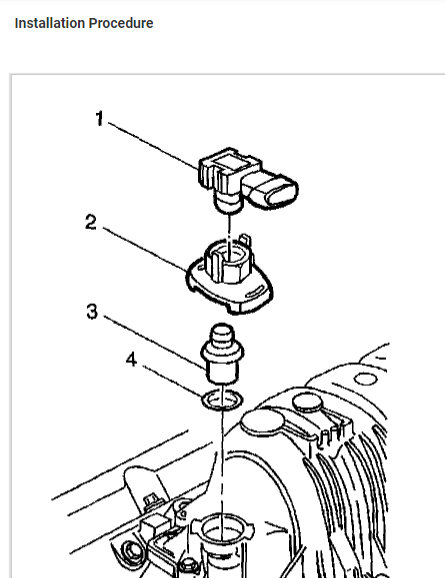 Installation Procedure

1

2

3

4