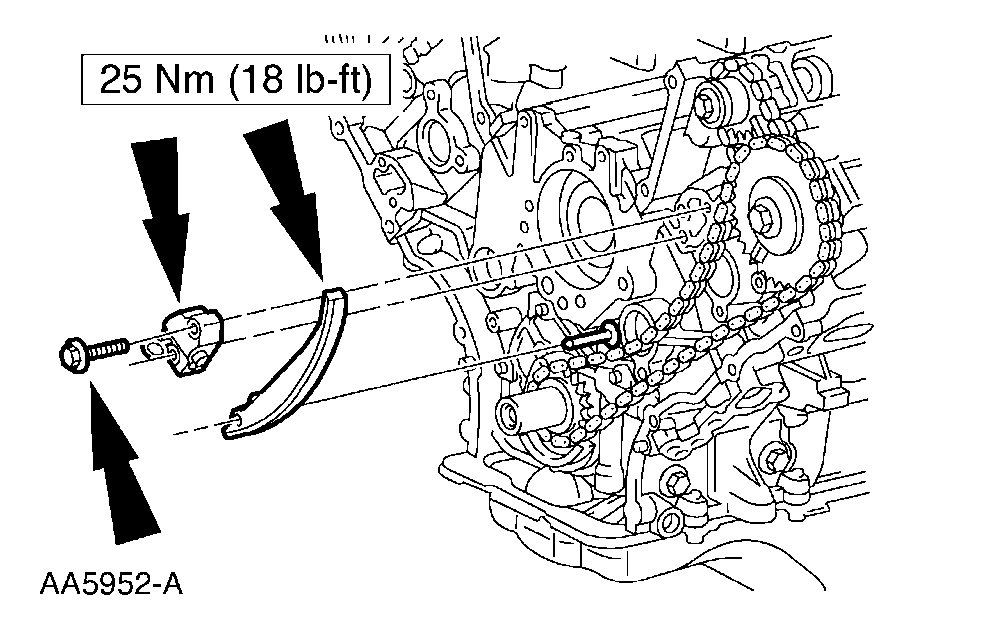 25 Nm (18 lb-ft)

AA5952-A