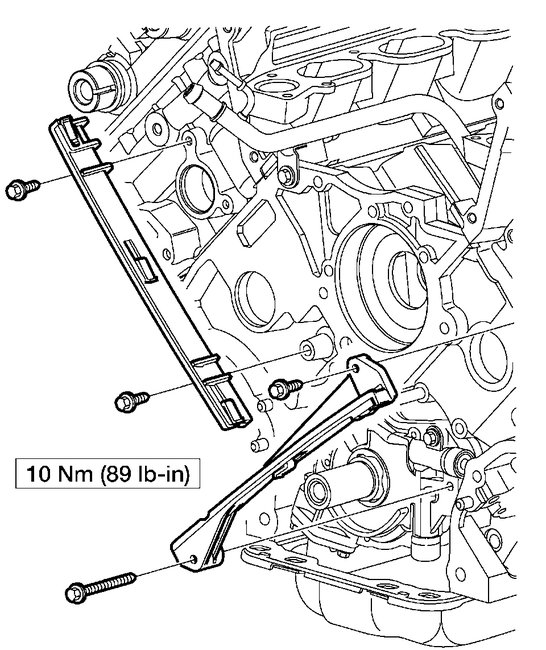 10 Nm (89 lb-in)