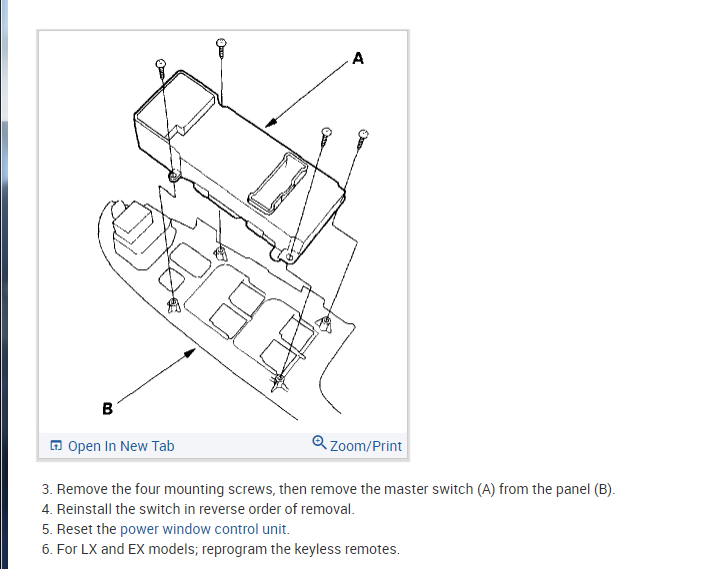 A

B

Open In New Tab

Zoom/Print

3. Remove the four mounting screws, then remove the master switch (A) from the panel (B).
4. Reinstall the switch in reverse order of removal.
5. Reset the power window control unit.
6. For LX and EX models; reprogram the keyless remotes.