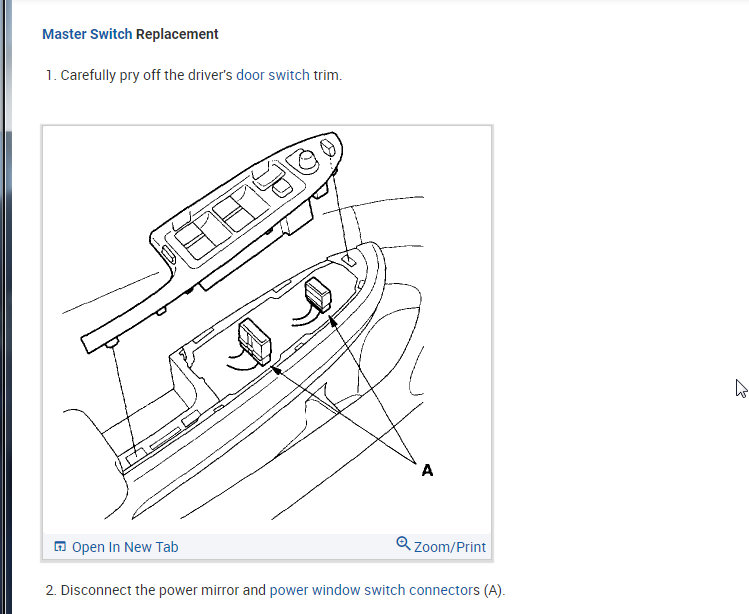 Master Switch Replacement

1. Carefully pry off the driver's door switch trim.

A

Open In New Tab

Zoom/Print

2. Disconnect the power mirror and power window switch connectors (A).