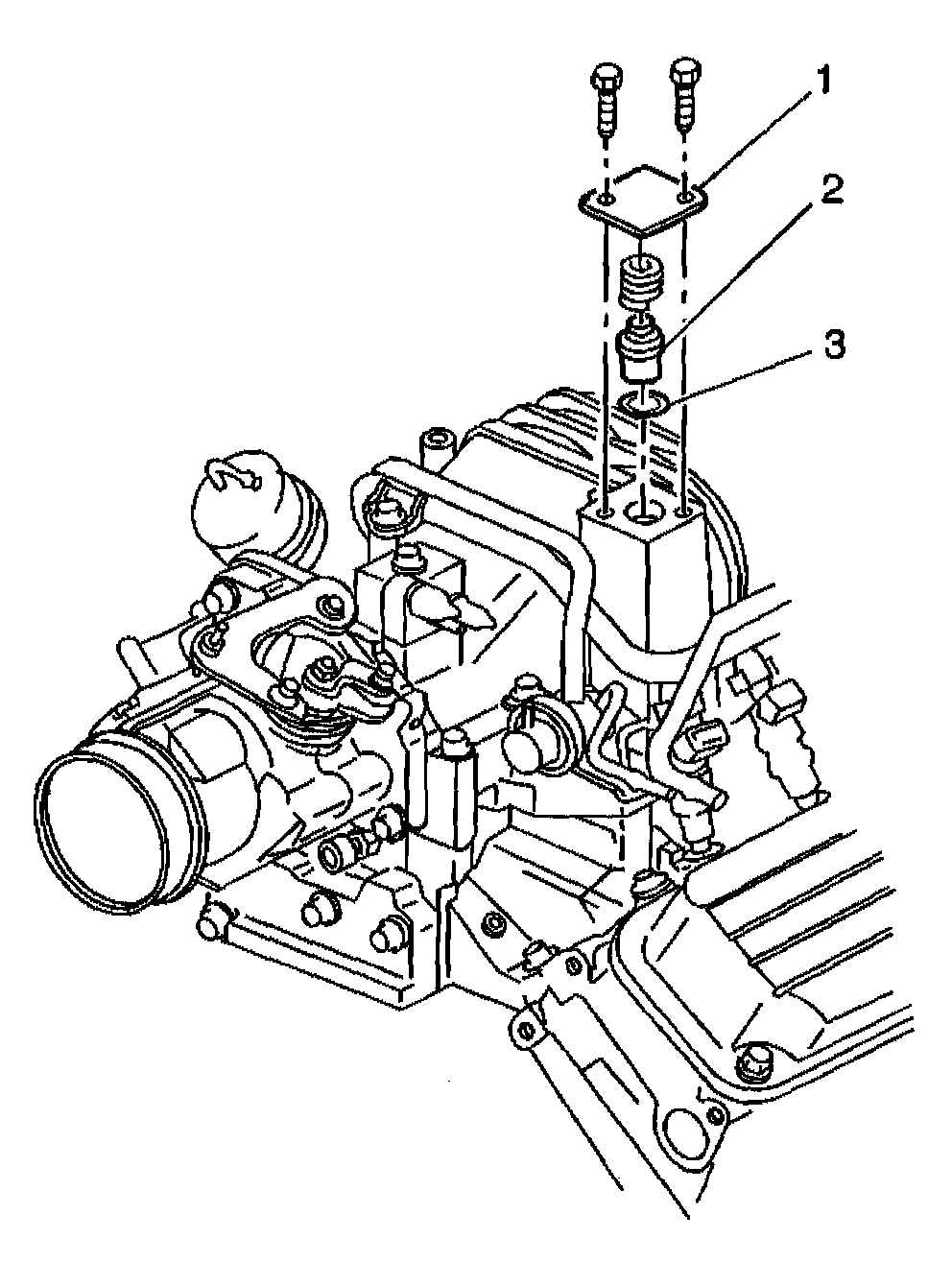 1
2
3