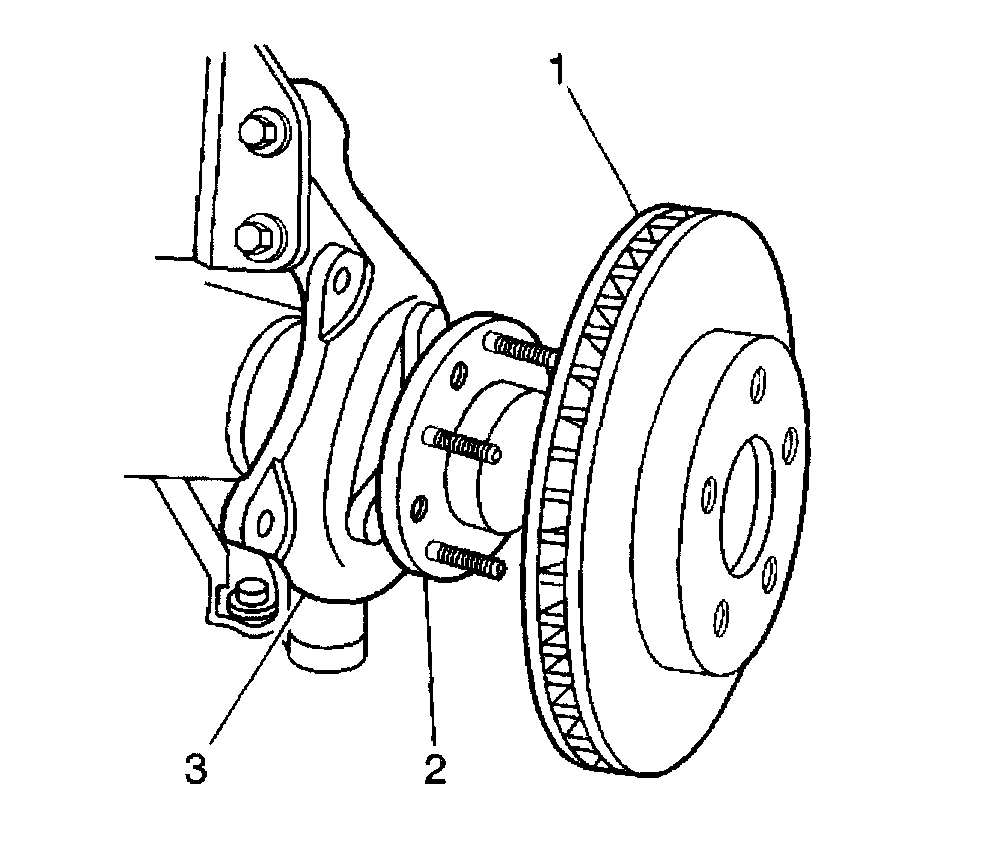 1

3

2