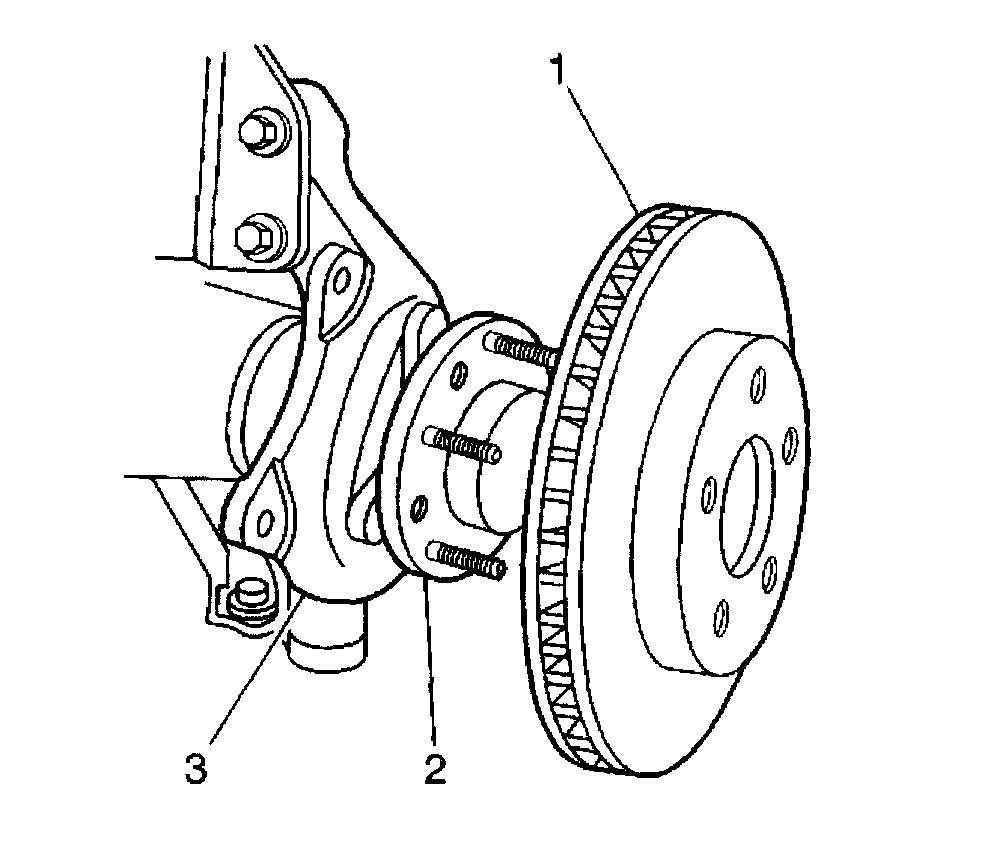 1

3

2