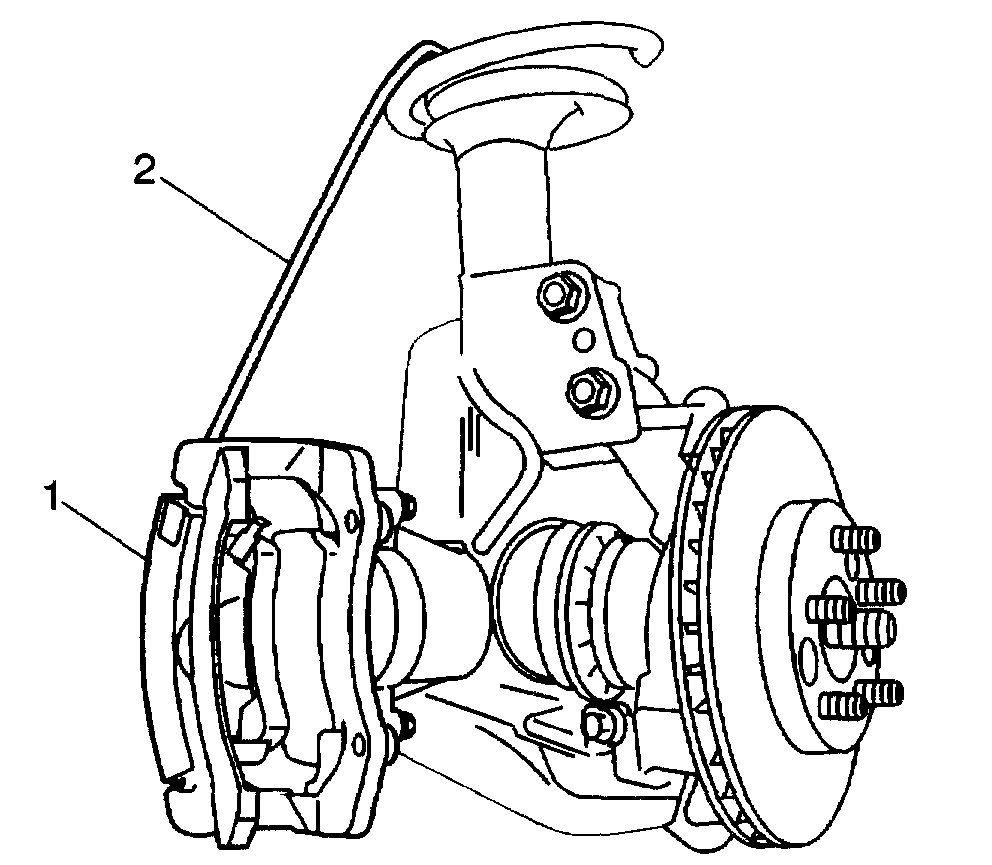 2

1