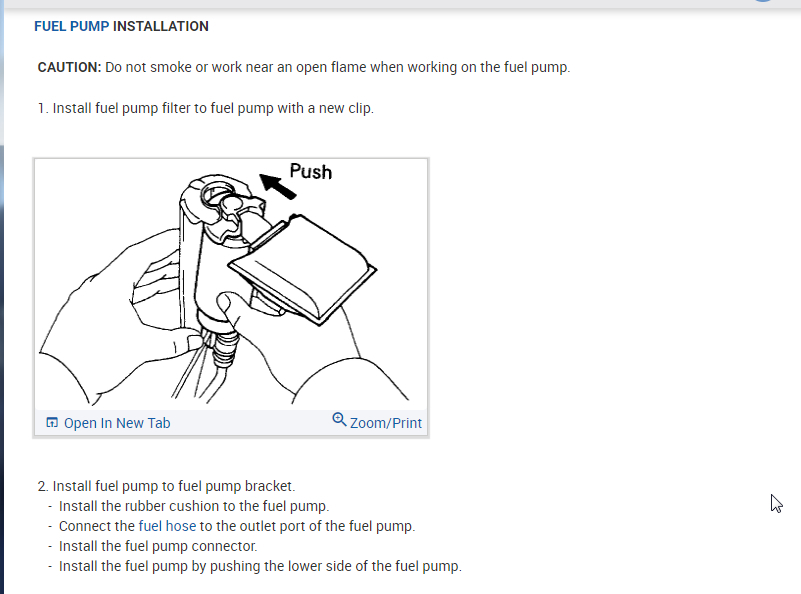 FUEL PUMP INSTALLATION

CAUTION: Do not smoke or work near an open flame when working on the fuel pump.

1. Install fuel pump filter to fuel pump with a new clip.

Push

Open In New Tab
Zoom/Print

2. Install fuel pump to fuel pump bracket.
- Install the rubber cushion to the fuel pump.
- Connect the fuel hose to the outlet port of the fuel pump.
- Install the fuel pump connector.
- Install the fuel pump by pushing the lower side of the fuel pump.