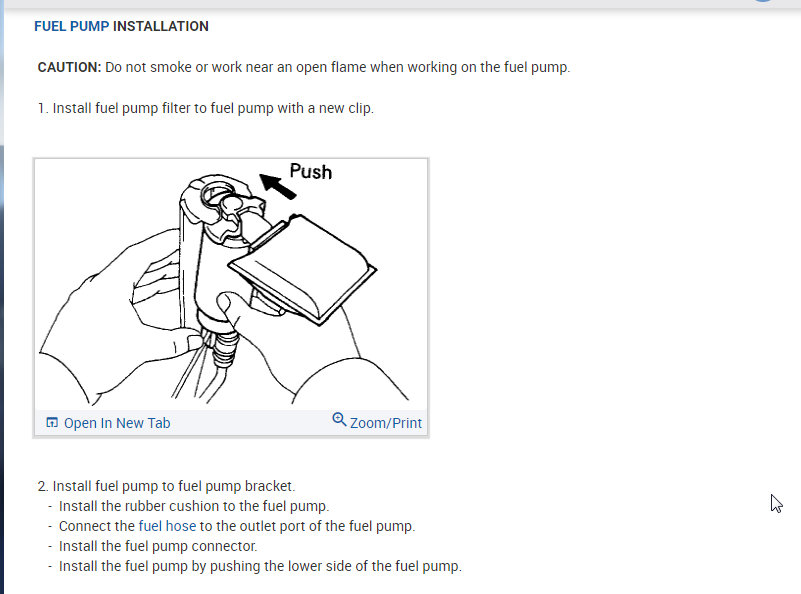 FUEL PUMP INSTALLATION

CAUTION: Do not smoke or work near an open flame when working on the fuel pump.

1. Install fuel pump filter to fuel pump with a new clip.

Push

Open In New Tab

Zoom/Print

2. Install fuel pump to fuel pump bracket.
- Install the rubber cushion to the fuel pump.
- Connect the fuel hose to the outlet port of the fuel pump.
- Install the fuel pump connector.
- Install the fuel pump by pushing the lower side of the fuel pump.