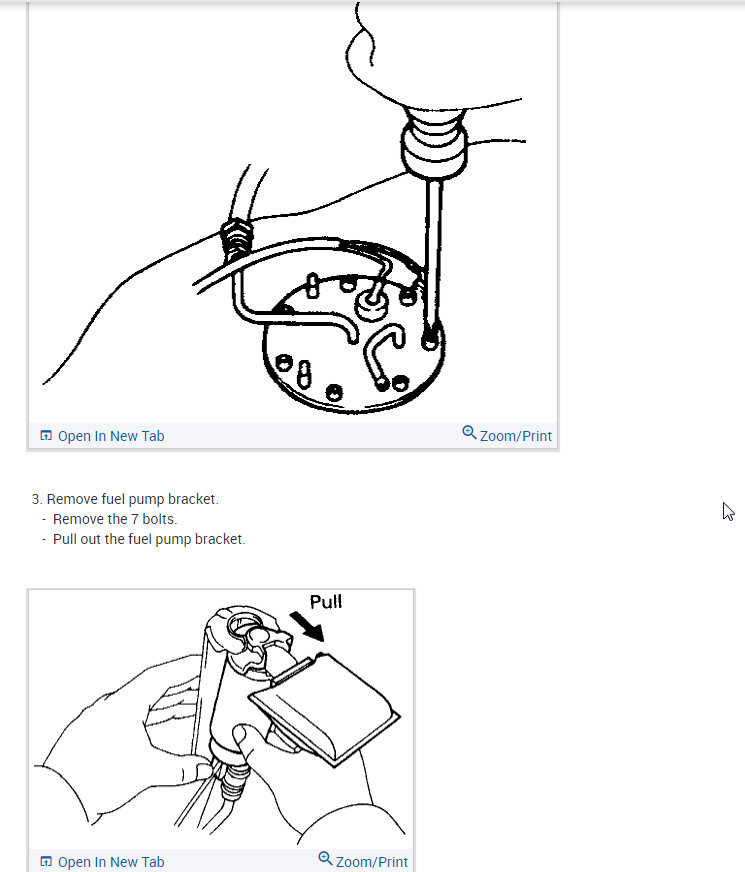 Open In New Tab
Zoom/Print

3. Remove fuel pump bracket.
- Remove the 7 bolts.
- Pull out the fuel pump bracket.

Pull

Open In New Tab
Zoom/Print