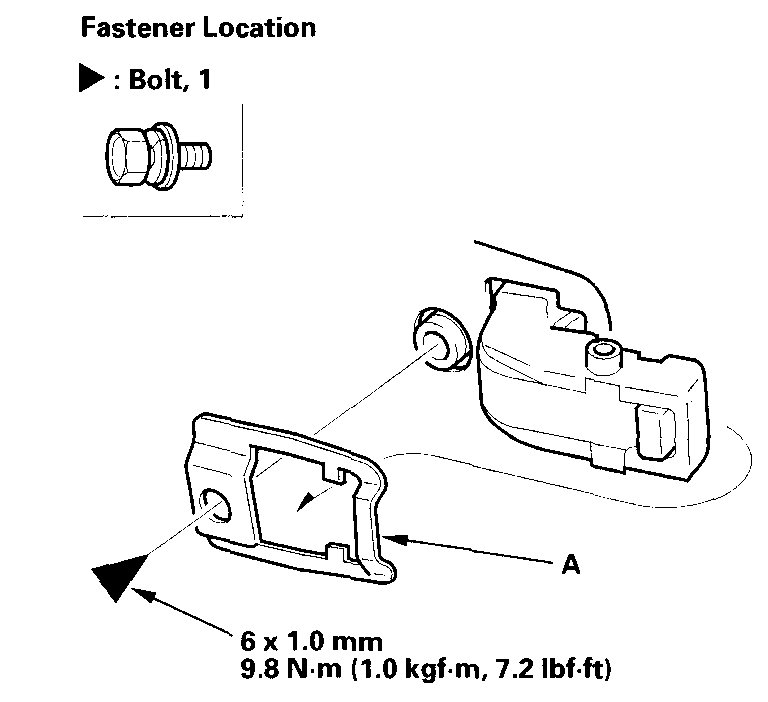 Fastener Location

▶ : Bolt, 1

A

6 x 1.0 mm
9.8 N·m (1.0 kgf·m, 7.2 lbf·ft)