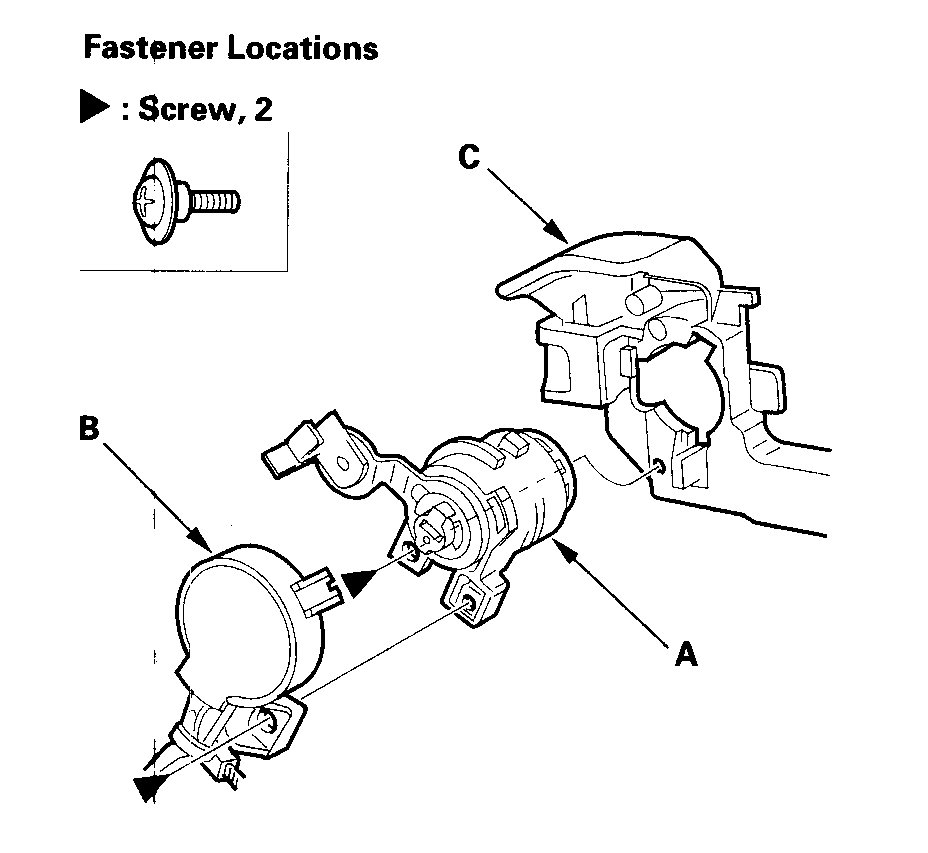 Fastener Locations

▶ : Screw, 2

C

B

A