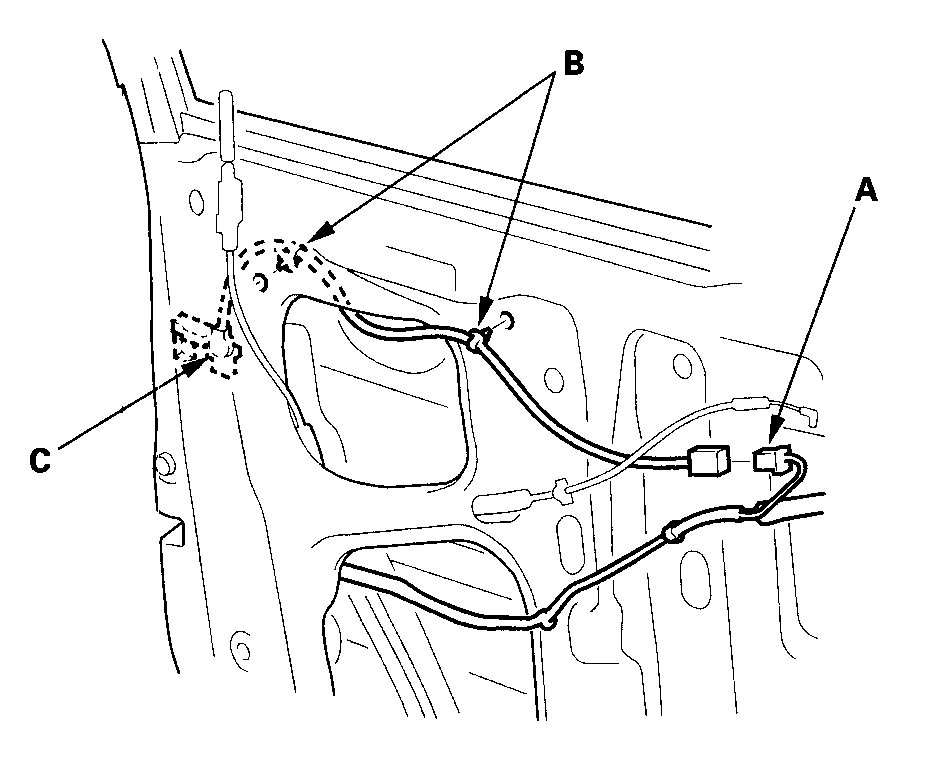 B

A

C