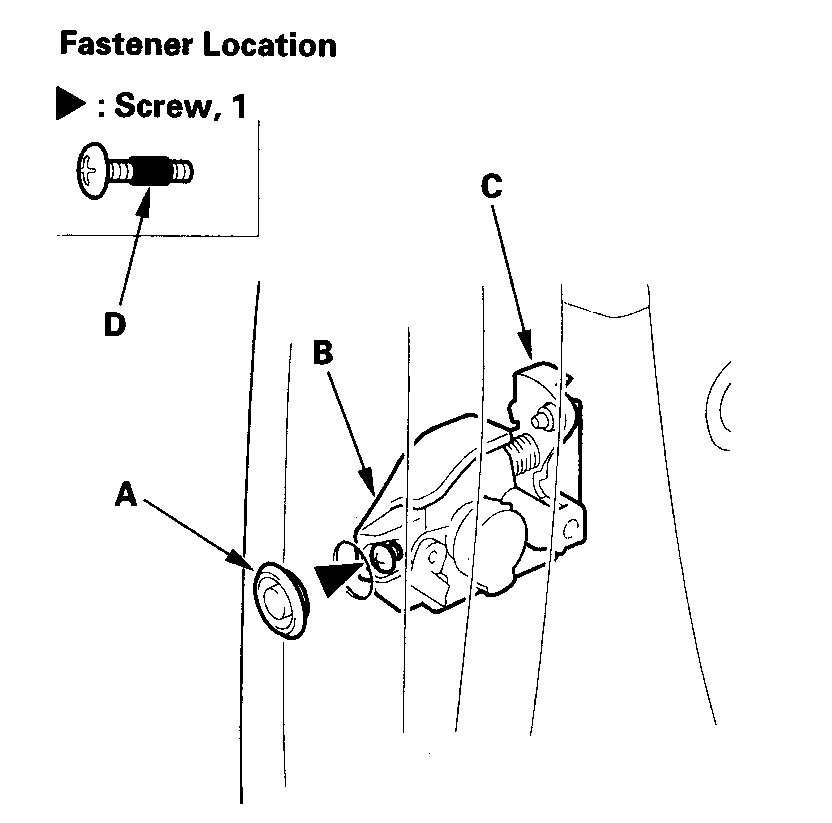 Fastener Location

▶ : Screw, 1

D

C

B

A