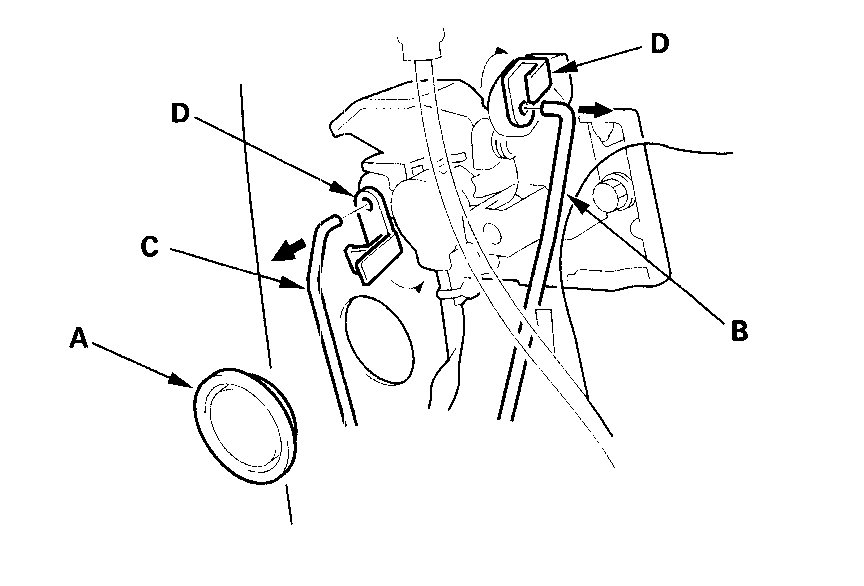 D
D
C
A
B