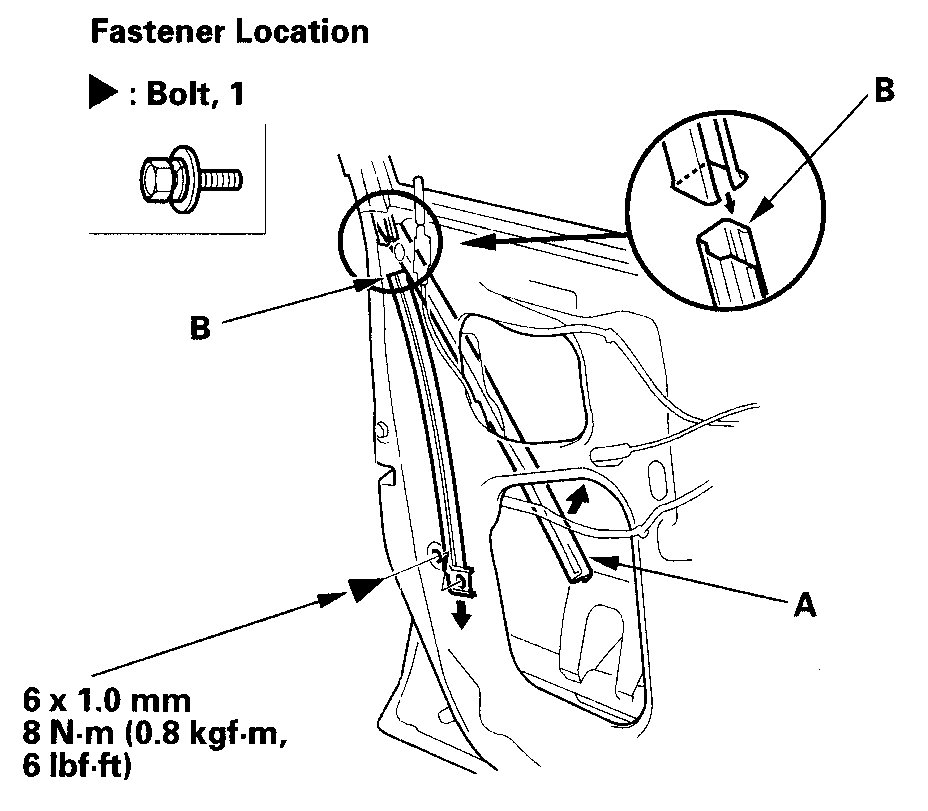 Fastener Location

▶ : Bolt, 1

B

B

A

6 x 1.0 mm
8 N·m (0.8 kgf·m, 6 lbf·ft)