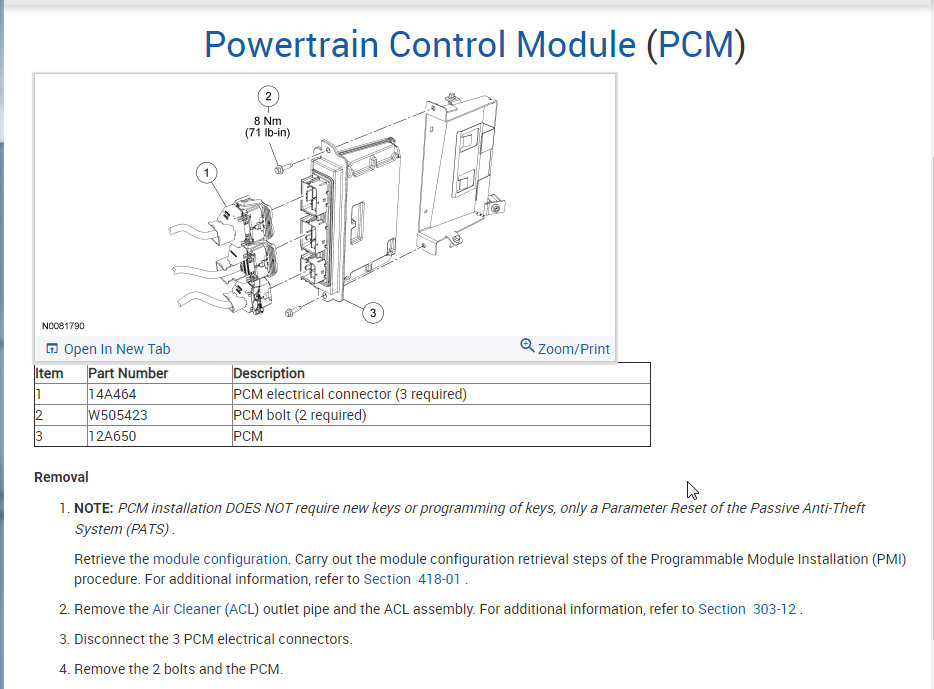 Powertrain Control Module (PCM)

2
8 Nm
(71 lb-in)

1

3

N0081790

Open In New Tab

Zoom/Print

| Item | Part Number | Description |
|---|---|---|
| 1 | 14A464 | PCM electrical connector (3 required) |
| 2 | W505423 | PCM bolt (2 required) |
| 3 | 12A650 | PCM |

Removal

1. NOTE: PCM installation DOES NOT require new keys or programming of keys, only a Parameter Reset of the Passive Anti-Theft System (PATS) .

Retrieve the module configuration. Carry out the module configuration retrieval steps of the Programmable Module Installation (PMI) procedure. For additional information, refer to Section 418-01 .

2. Remove the Air Cleaner (ACL) outlet pipe and the ACL assembly. For additional information, refer to Section 303-12 .

3. Disconnect the 3 PCM electrical connectors.

4. Remove the 2 bolts and the PCM.