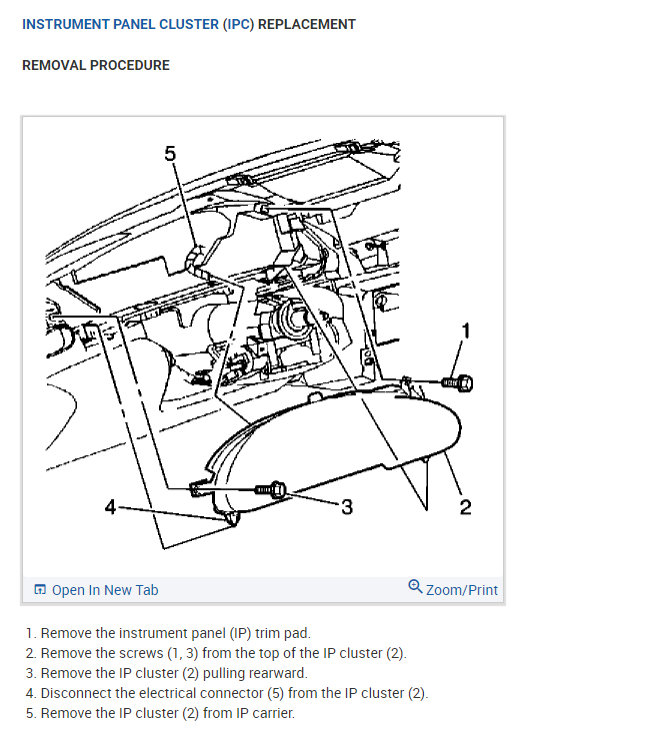 INSTRUMENT PANEL CLUSTER (IPC) REPLACEMENT

REMOVAL PROCEDURE

5

1

4

3

2

Open In New Tab

Zoom/Print

1. Remove the instrument panel (IP) trim pad.
2. Remove the screws (1, 3) from the top of the IP cluster (2).
3. Remove the IP cluster (2) pulling rearward.
4. Disconnect the electrical connector (5) from the IP cluster (2).
5. Remove the IP cluster (2) from IP carrier.