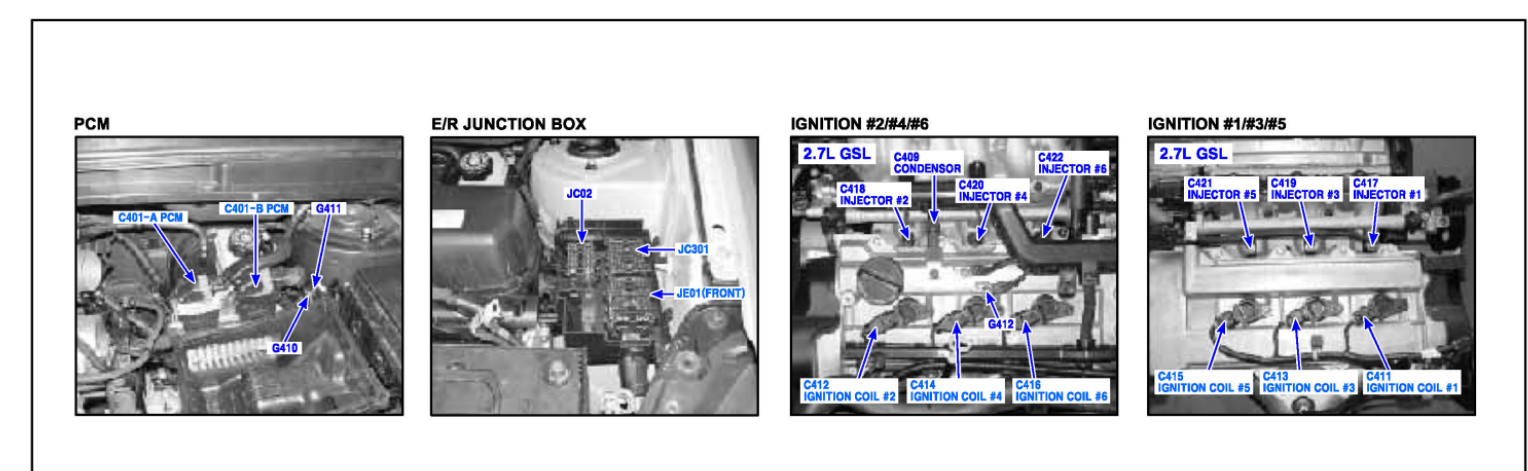 PCM

C401-A PCM
C401-B PCM
G411
G410

E/R JUNCTION BOX

JC02
JC301
JE01(FRONT)

IGNITION #2/#4/#6

2.7L GSL
C409 CONDENSOR
C422 INJECTOR #6
C418 INJECTOR #2
C420 INJECTOR #4
G412
C412 IGNITION COIL #2
C414 IGNITION COIL #4
C416 IGNITION COIL #6

IGNITION #1/#3/#5

2.7L GSL
C421 INJECTOR #5
C419 INJECTOR #3
C417 INJECTOR #1
C415 IGNITION COIL #5
C413 IGNITION COIL #3
C411 IGNITION COIL #1