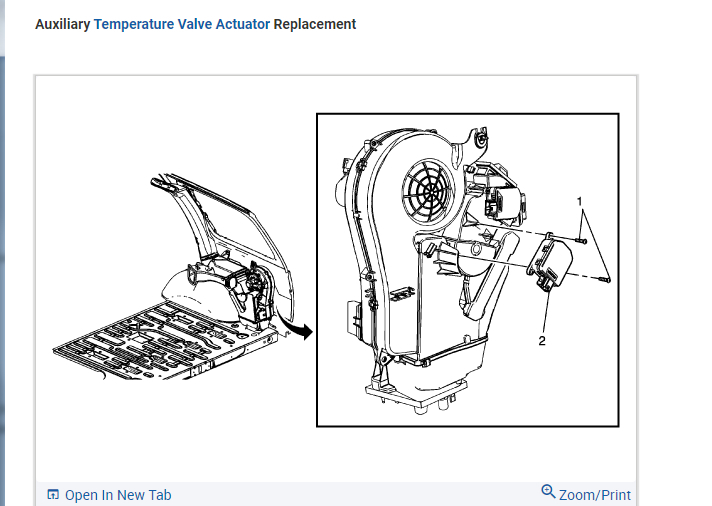 Auxiliary Temperature Valve Actuator Replacement

1

2

Open In New Tab

Zoom/Print