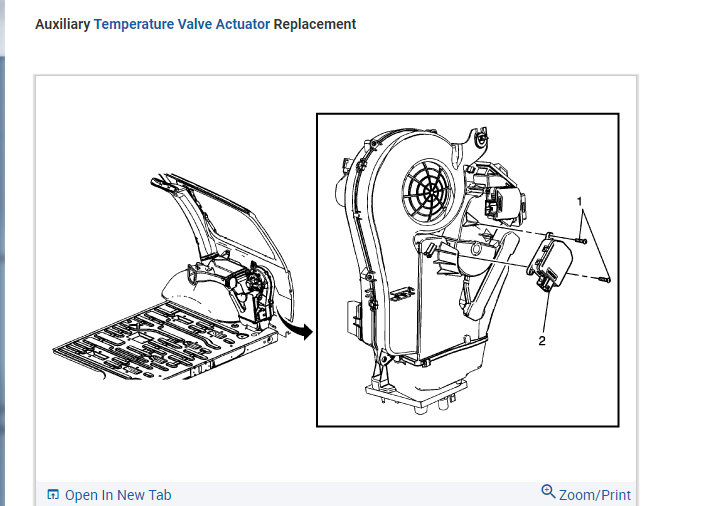 Auxiliary Temperature Valve Actuator Replacement

1

2

Open In New Tab

Zoom/Print