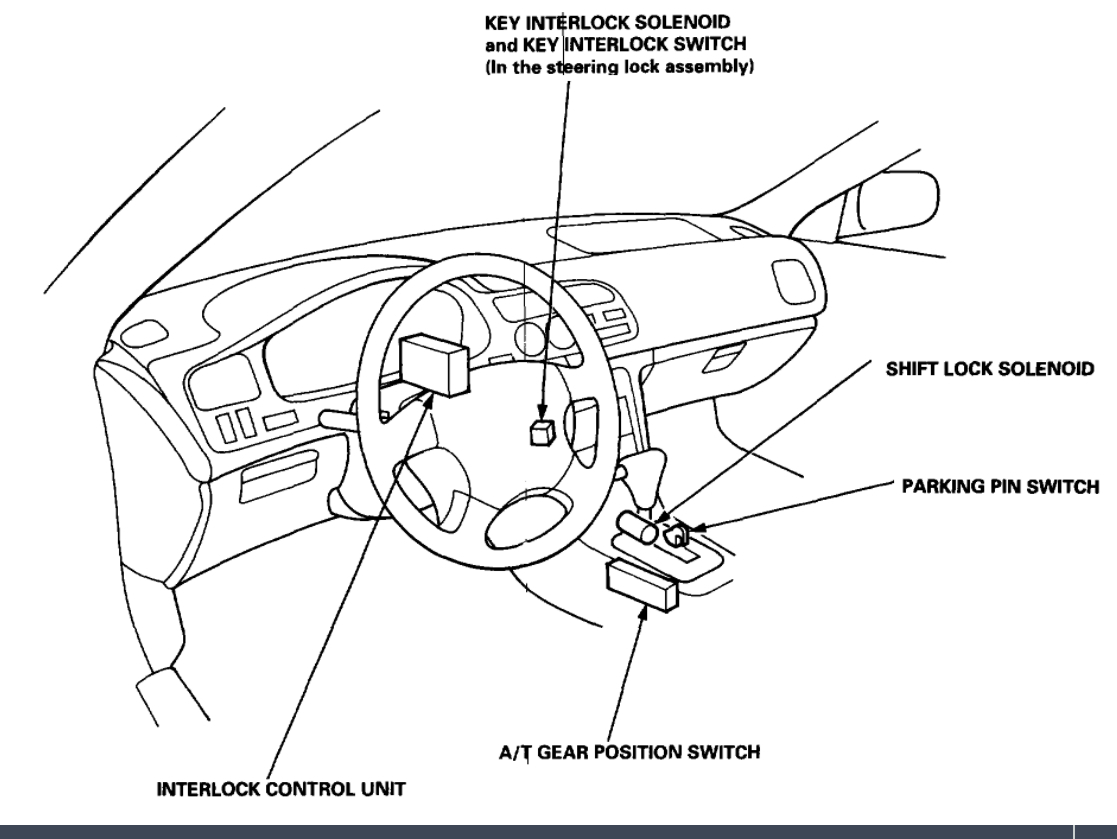 KEY INTERLOCK SOLENOID
and KEY INTERLOCK SWITCH
(In the steering lock assembly)

SHIFT LOCK SOLENOID

PARKING PIN SWITCH

A/T GEAR POSITION SWITCH

INTERLOCK CONTROL UNIT