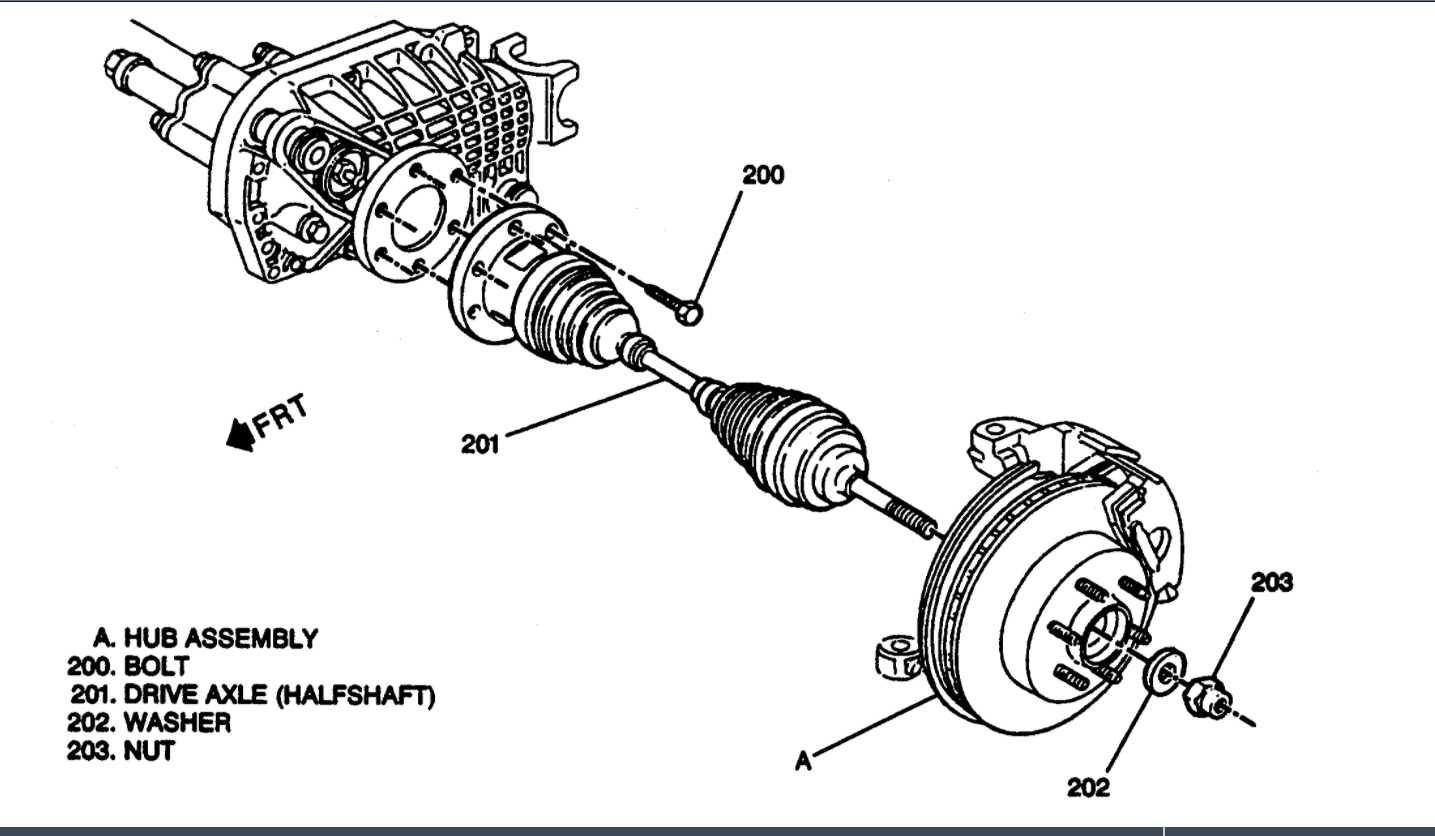 200

FRT

201

203

A. HUB ASSEMBLY
200. BOLT
201. DRIVE AXLE (HALFSHAFT)
202. WASHER
203. NUT

A

202