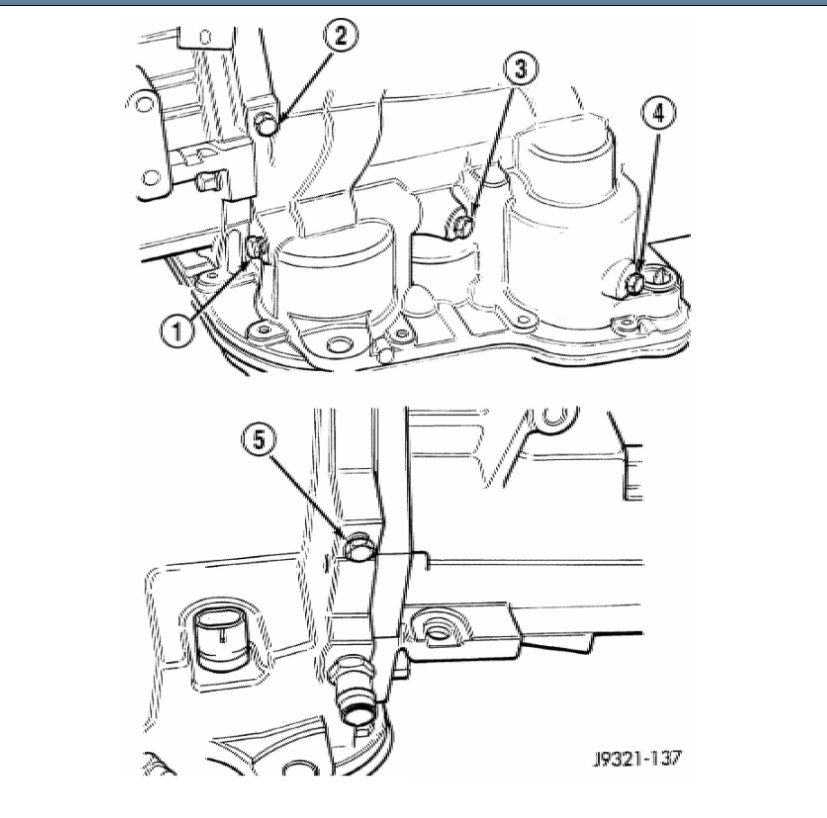 2
3
4
1
5
J9321-137