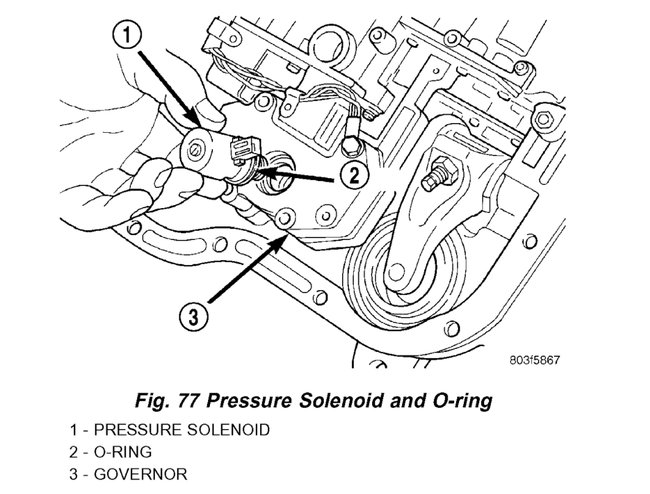 1

2

3

803f5867

Fig. 77 Pressure Solenoid and O-ring

1 - PRESSURE SOLENOID
2 - O-RING
3 - GOVERNOR